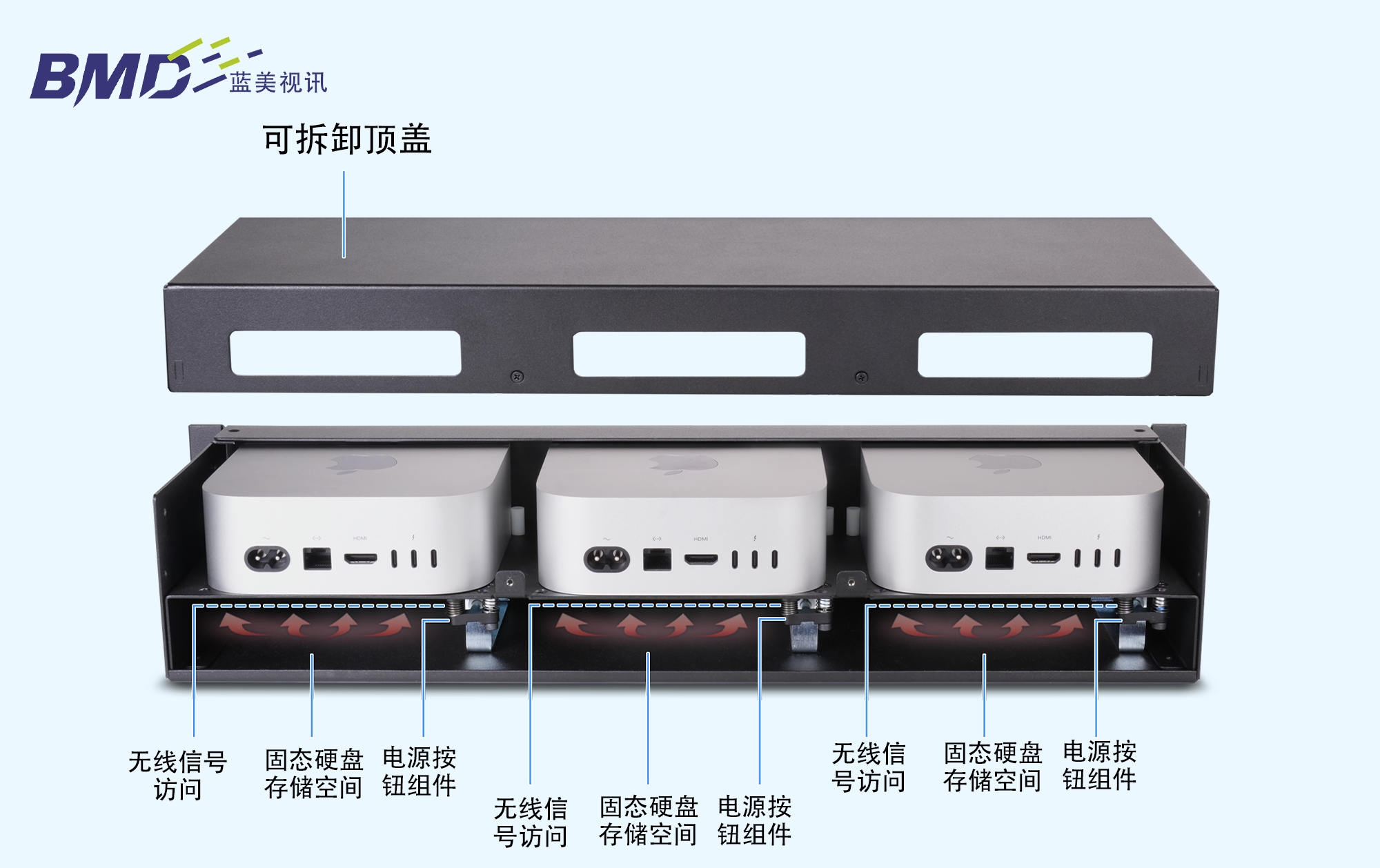 BMD 蓝美视讯

可拆卸顶盖

HDMI

HDMI

HDMI

无线信号访问

固态硬盘存储空间

电源按钮组件

无线信号访问

固态硬盘存储空间

电源按钮组件

无线信号访问

固态硬盘存储空间

电源按钮组件